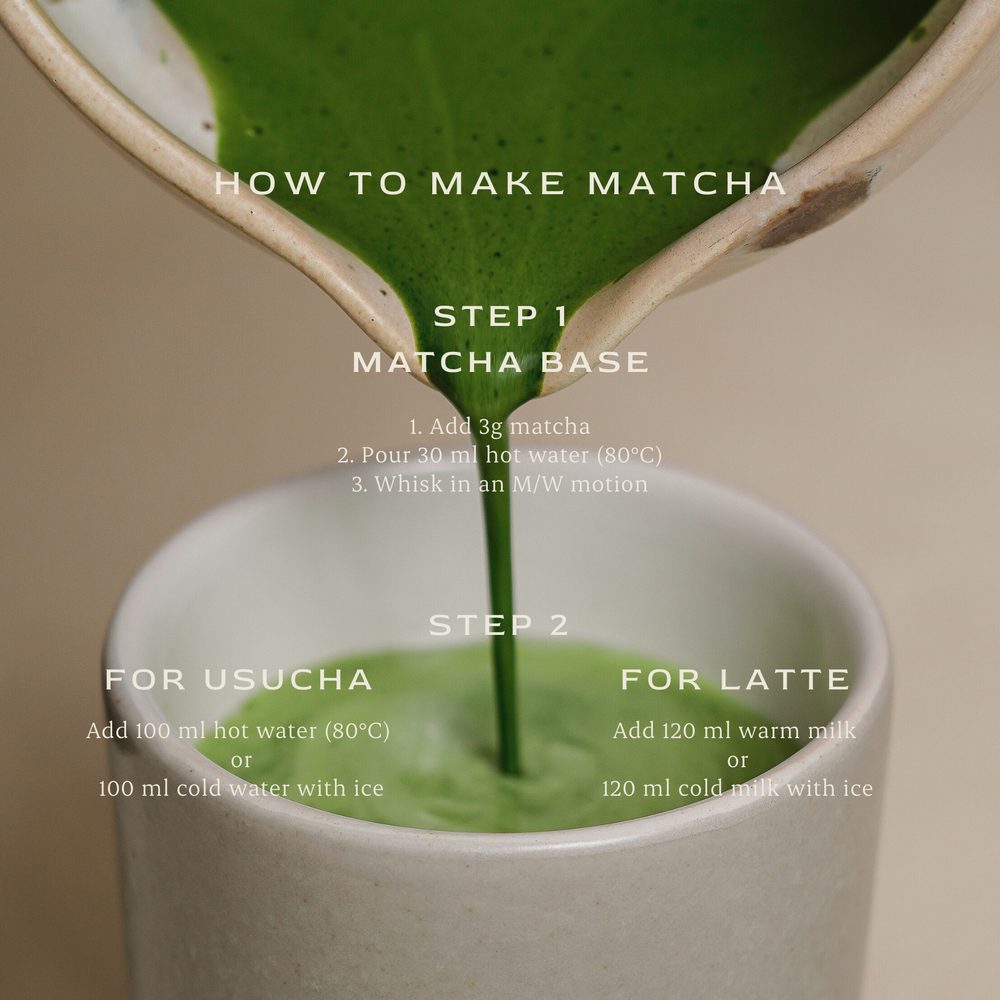 HOW TO MAKE MATCHA

STEP 1
MATCHA BASE

1. Add 3g matcha
2. Pour 30 ml hot water (80°C)
3. Whisk in an M/W motion

STEP 2

FOR USUCHA

Add 100 ml hot water (80°C)
or
100 ml cold water with ice

FOR LATTE

Add 120 ml warm milk
or
120 ml cold milk with ice